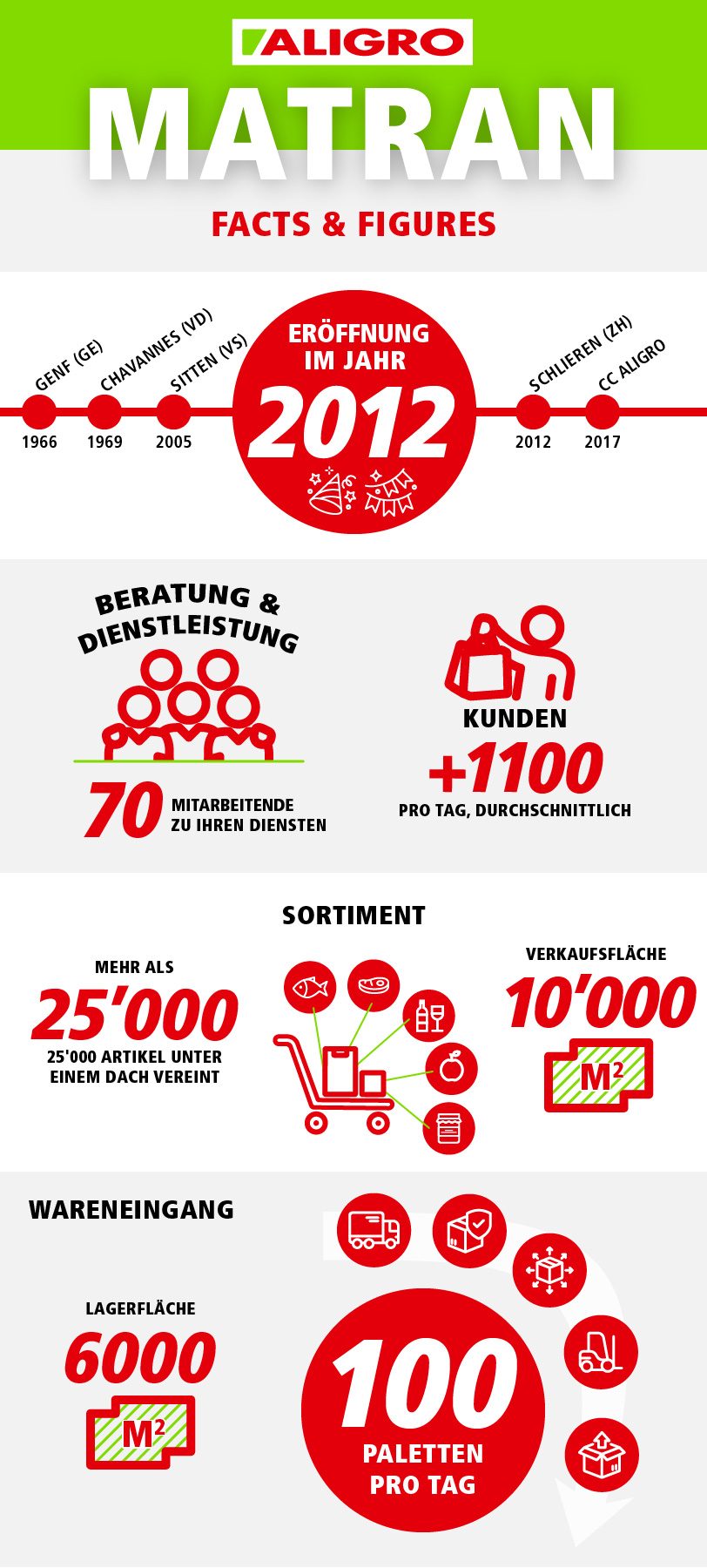 ALIGRO

MATRAN

FACTS & FIGURES

GENF (GE)
1966

CHAVANNES (VD)
1969

SITTEN (VS)
2005

ERÖFFNUNG IM JAHR
2012

SCHLIEREN (ZH)
2012

CC ALIGRO
2017

BERATUNG & DIENSTLEISTUNG

70 MITARBEITENDE ZU IHREN DIENSTEN

KUNDEN
+1100
PRO TAG, DURCHSCHNITTLICH

SORTIMENT

MEHR ALS
25'000
25'000 ARTIKEL UNTER EINEM DACH VEREINT

VERKAUFSFLÄCHE
10'000
$M^2$

WARENEINGANG

LAGERFLÄCHE
6000
$M^2$

100
PALETTEN PRO TAG